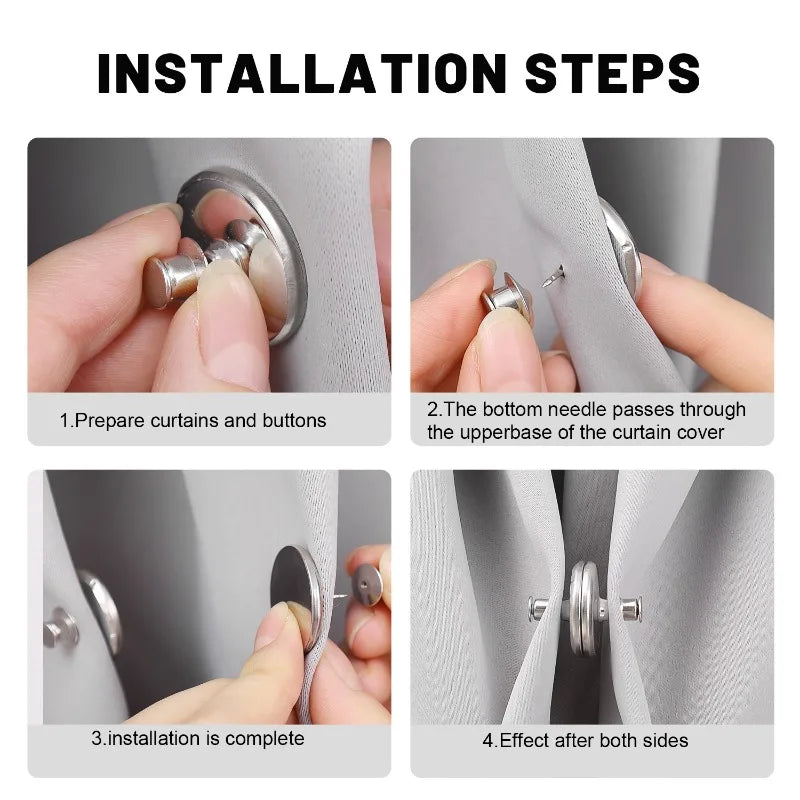 INSTALLATION STEPS

1.Prepare curtains and buttons

2.The bottom needle passes through the upperbase of the curtain cover

3.installation is complete

4.Effect after both sides